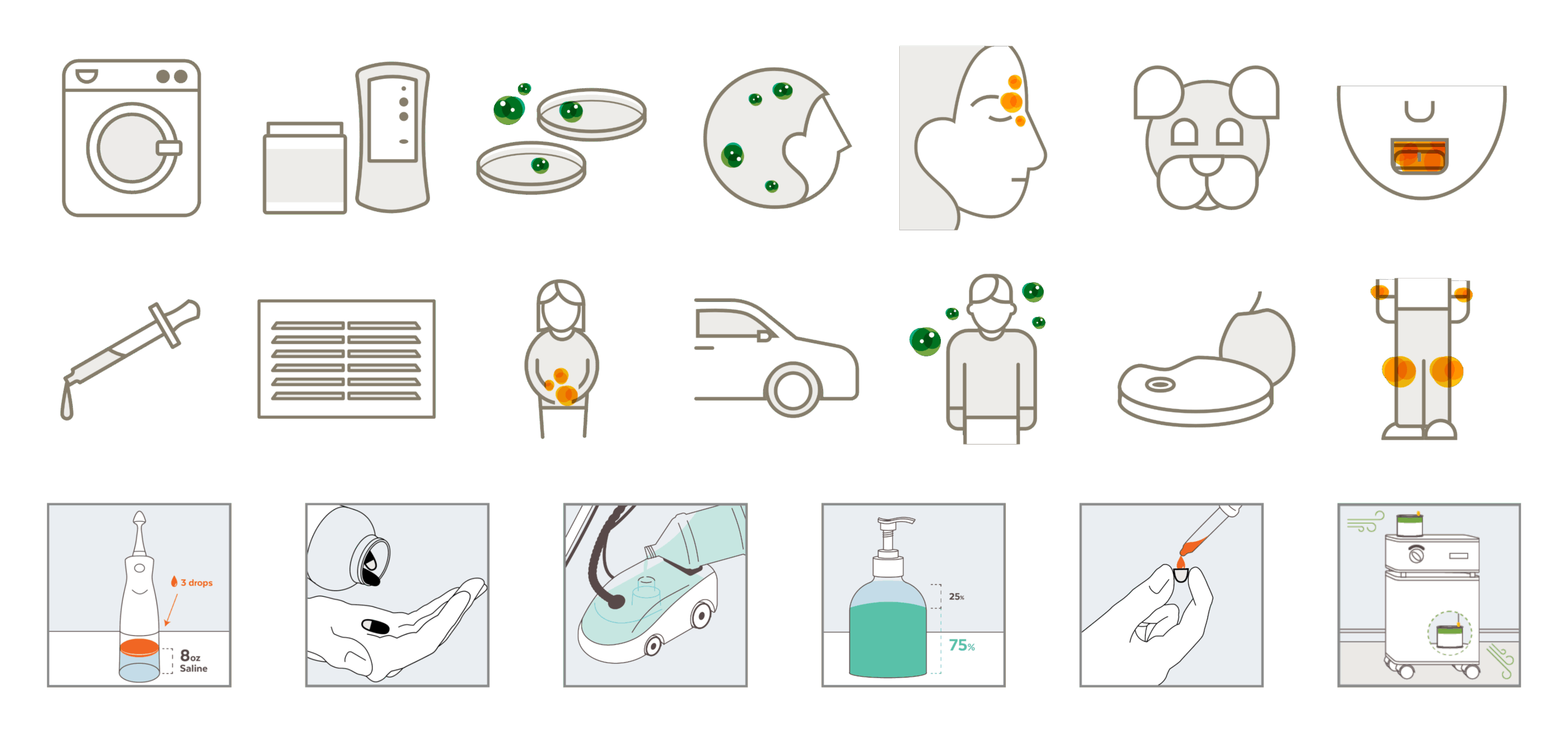 3 drops

8oz
Saline

25%

75%